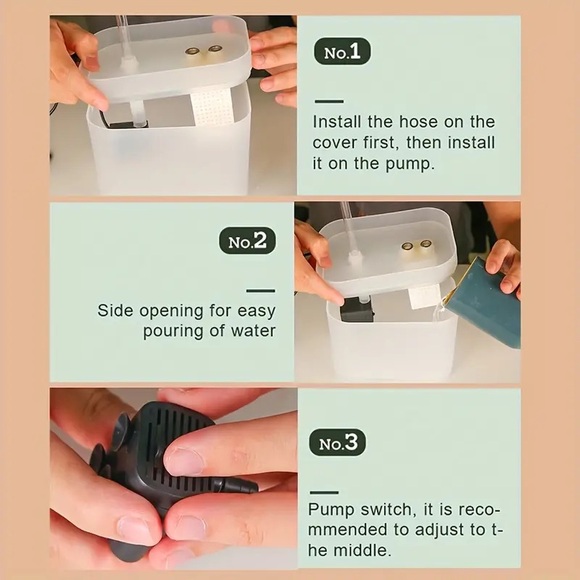 No.1

Install the hose on the cover first, then install it on the pump.

No.2

Side opening for easy pouring of water

No.3

Pump switch, it is recommended to adjust to the middle.